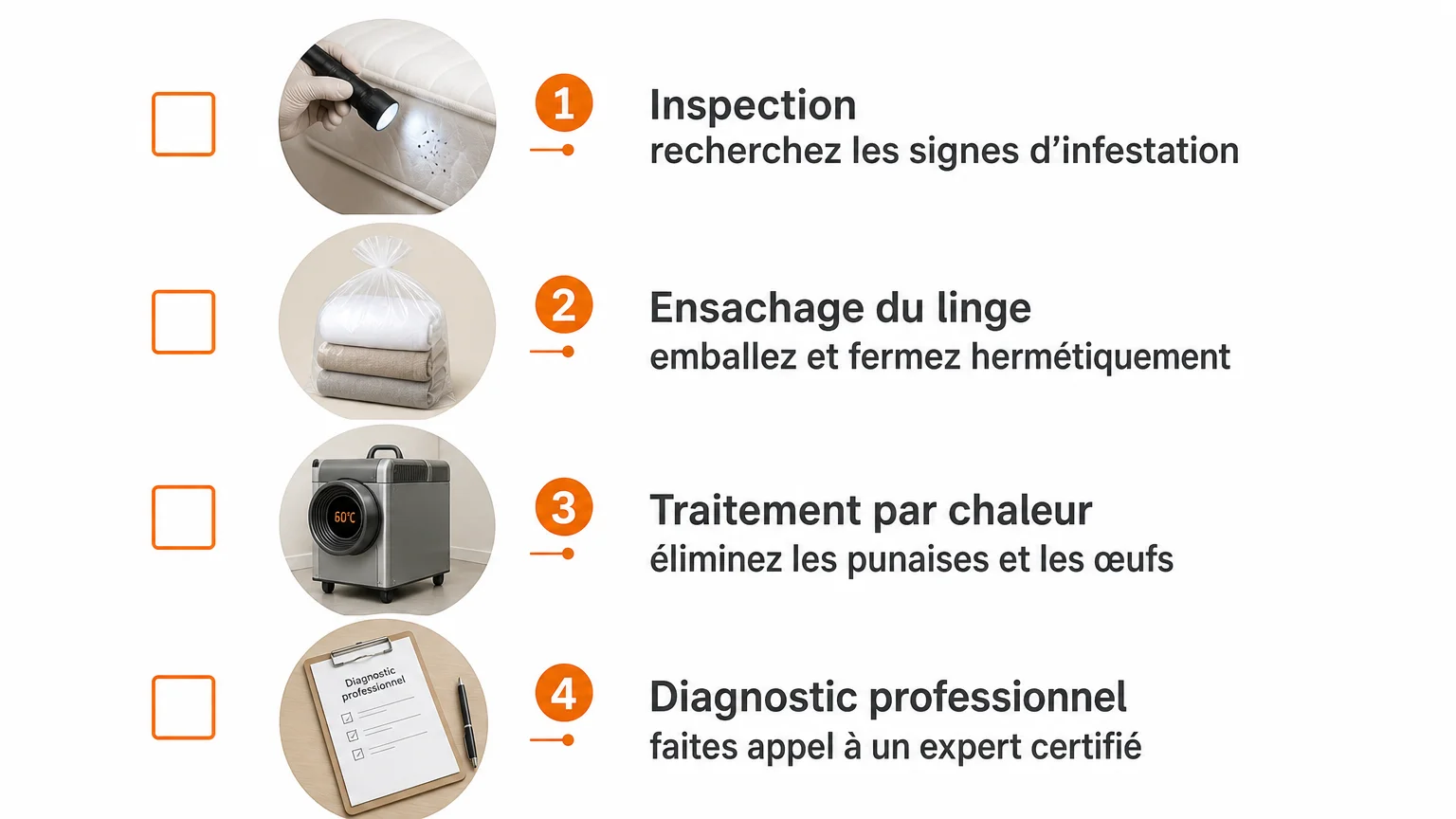 1
Inspection
recherchez les signes d'infestation

2
Ensachage du linge
emballez et fermez hermétiquement

60°C
3
Traitement par chaleur
éliminez les punaises et les œufs

Diagnostic professionnel
4
Diagnostic professionnel
faites appel à un expert certifié