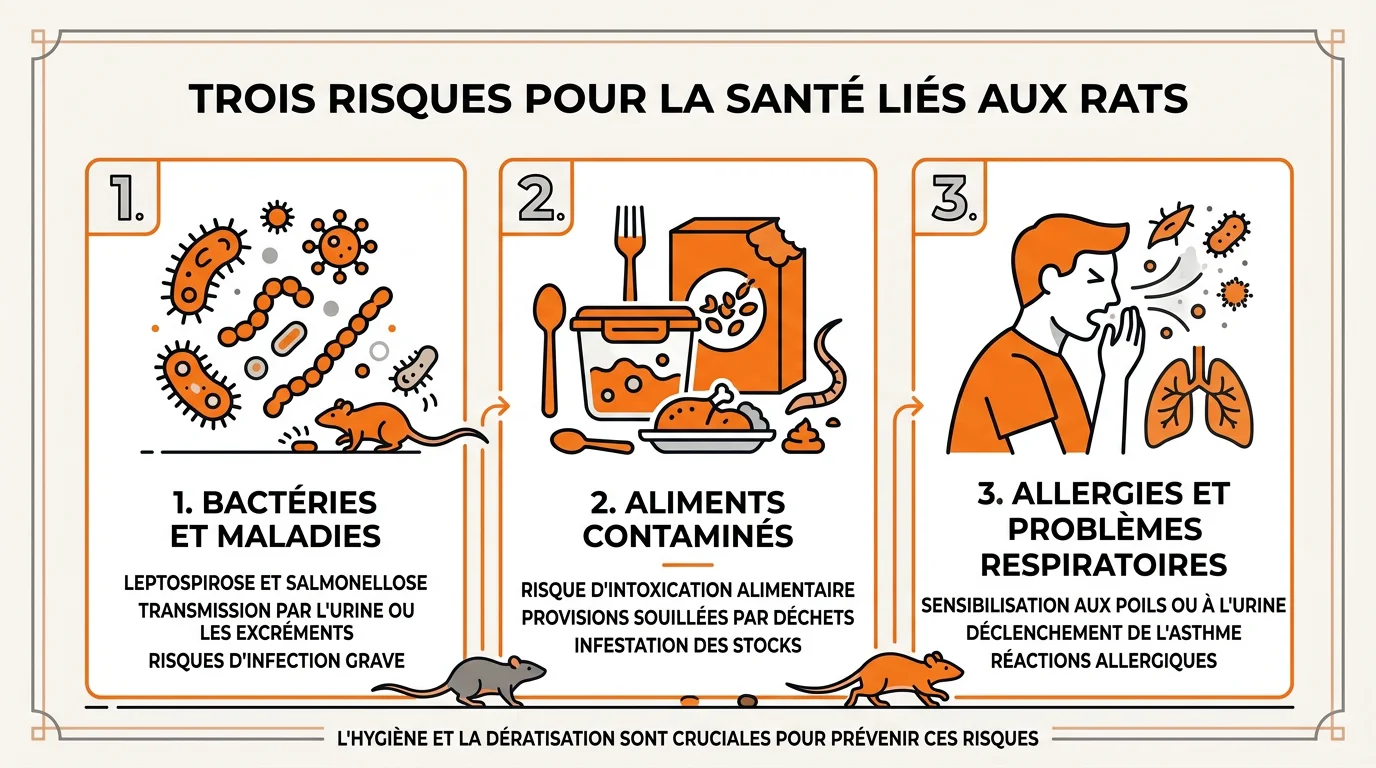 TROIS RISQUES POUR LA SANTÉ LIÉS AUX RATS

1.

1. BACTÉRIES ET MALADIES

LEPTOSPIROSE ET SALMONELLOSE
TRANSMISSION PAR L'URINE OU LES EXCRÉMENTS
RISQUES D'INFECTION GRAVE

2.

2. ALIMENTS CONTAMINÉS

RISQUE D'INTOXICATION ALIMENTAIRE
PROVISIONS SOUILLÉES PAR DÉCHETS
INFESTATION DES STOCKS

3.

3. ALLERGIES ET PROBLÈMES RESPIRATOIRES

SENSIBILISATION AUX POILS OU À L'URINE
DÉCLENCHEMENT DE L'ASTHME
RÉACTIONS ALLERGIQUES

L'HYGIÈNE ET LA DÉRATISATION SONT CRUCIALES POUR PRÉVENIR CES RISQUES