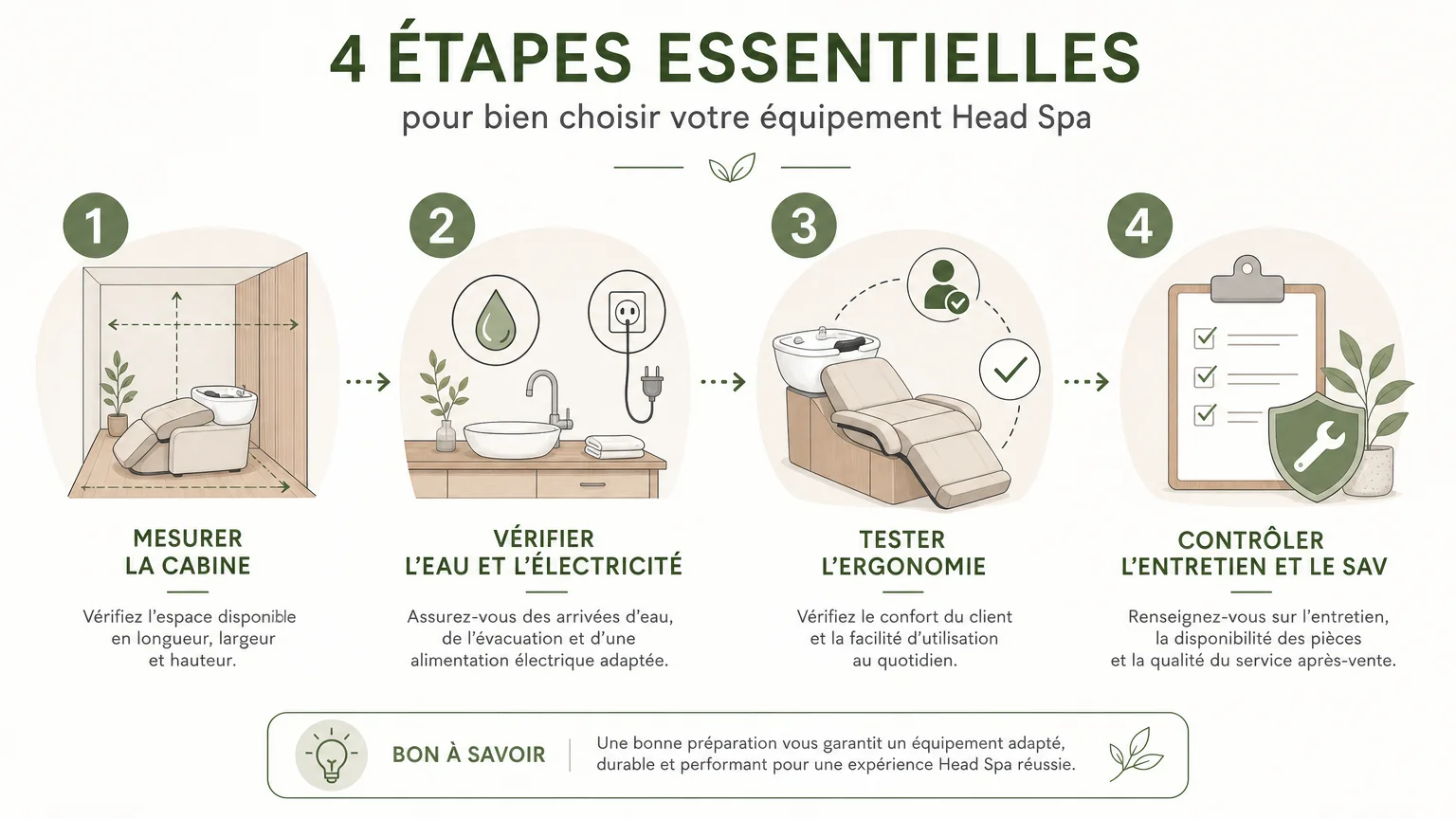 4 ÉTAPES ESSENTIELLES

pour bien choisir votre équipement Head Spa

1

MESURER LA CABINE

Vérifiez l'espace disponible en longueur, largeur et hauteur.

2

VÉRIFIER L'EAU ET L'ÉLECTRICITÉ

Assurez-vous des arrivées d'eau, de l'évacuation et d'une alimentation électrique adaptée.

3

TESTER L'ERGONOMIE

Vérifiez le confort du client et la facilité d'utilisation au quotidien.

4

CONTRÔLER L'ENTRETIEN ET LE SAV

Renseignez-vous sur l'entretien, la disponibilité des pièces et la qualité du service après-vente.

BON À SAVOIR

Une bonne préparation vous garantit un équipement adapté, durable et performant pour une expérience Head Spa réussie.